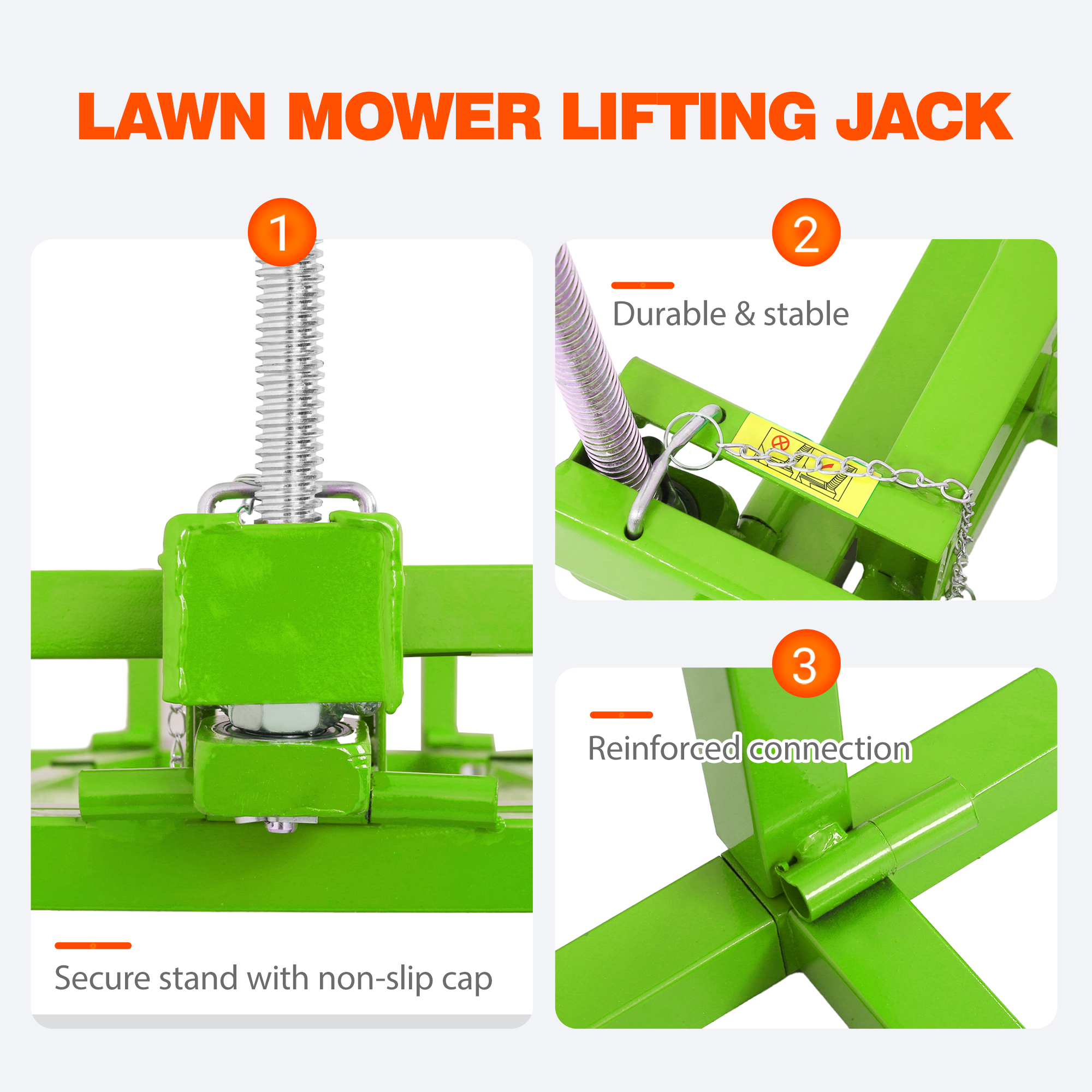 LAWN MOWER LIFTING JACK

1

Secure stand with non-slip cap

2

Durable & stable

3

Reinforced connection